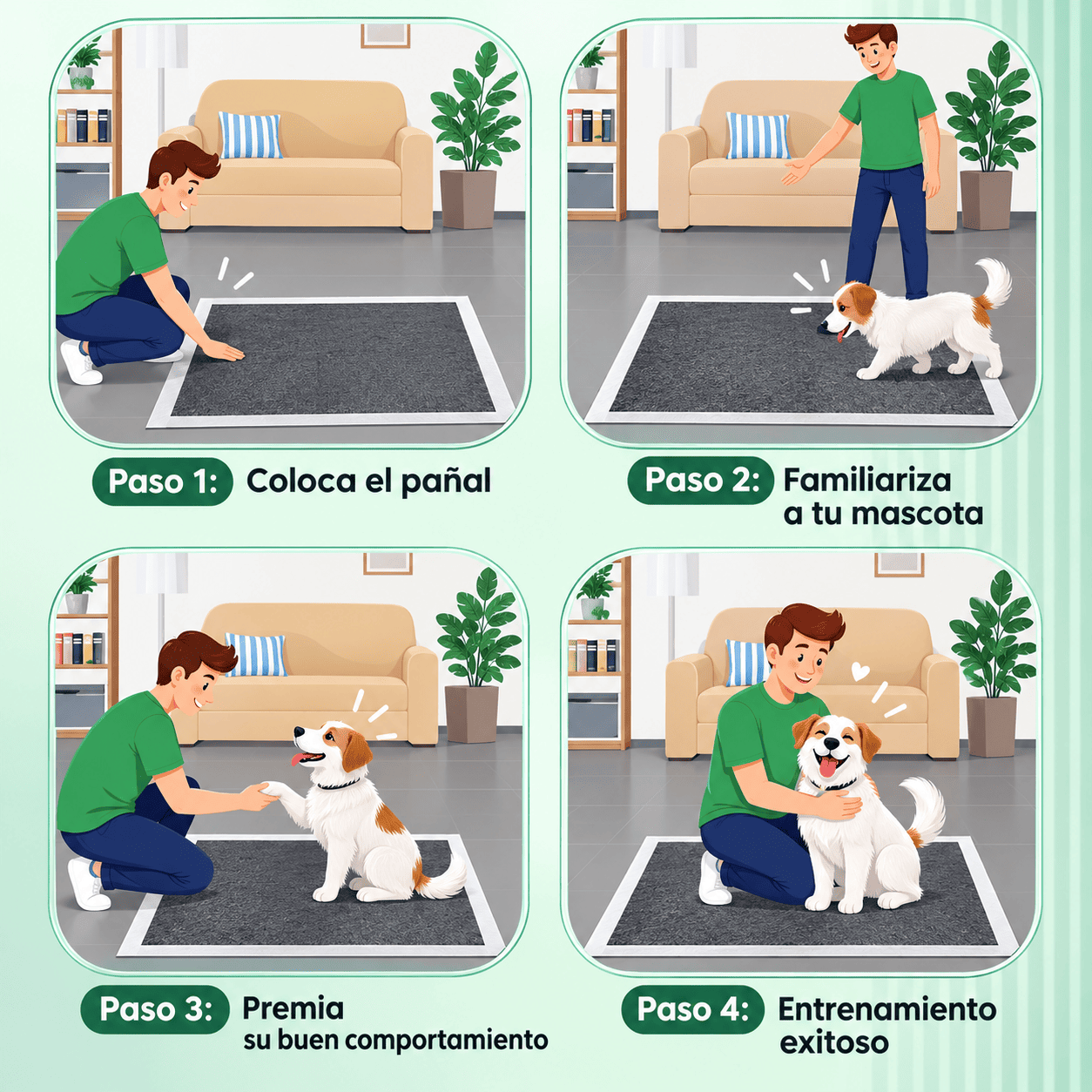 Paso 1: Coloca el pañal

Paso 2: Familiariza
a tu mascota

Paso 3: Premia
su buen comportamiento

Paso 4: Entrenamiento
exitoso